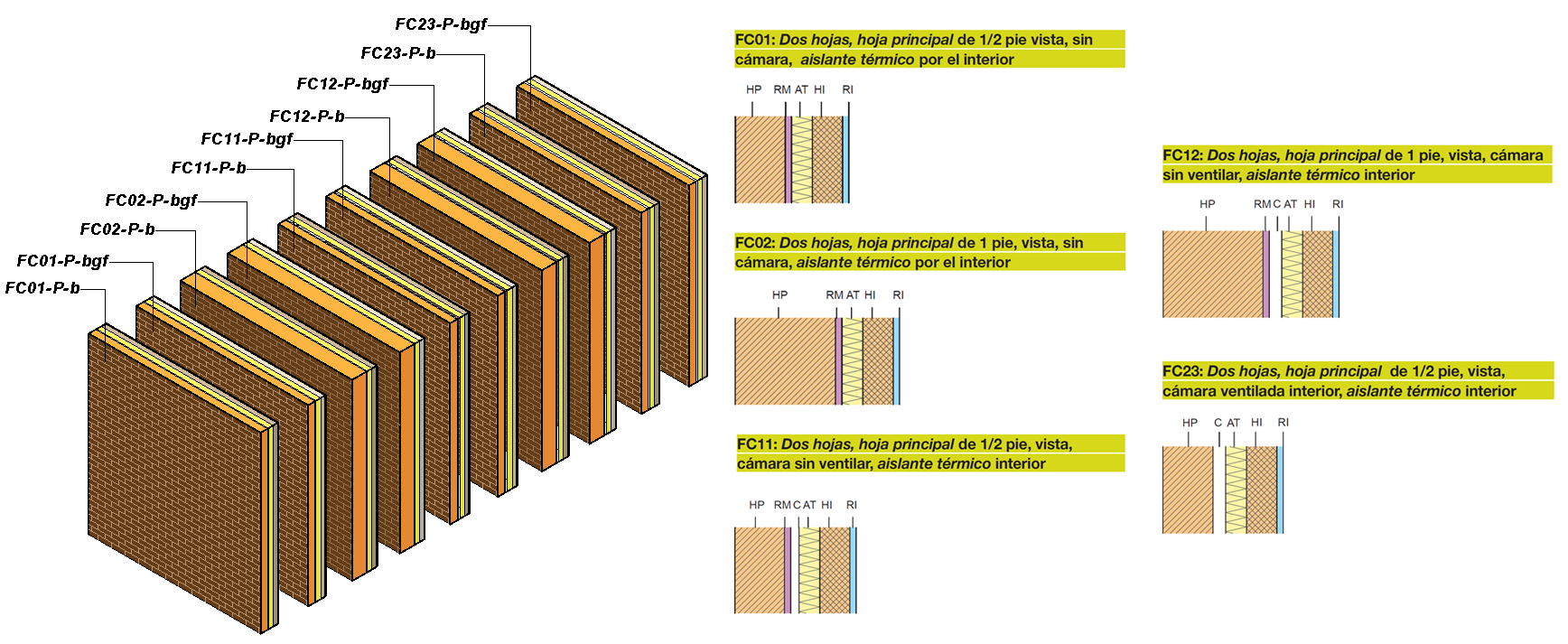 FC23-P-bgf
FC23-P-b
FC12-P-bgf
FC12-P-b
FC11-P-bgf
FC11-P-b
FC02-P-bgf
FC02-P-b
FC01-P-bgf
FC01-P-b

FC01: Dos hojas, hoja principal de 1/2 pie vista, sin cámara, aislante térmico por el interior

HP RM AT HI RI

FC02: Dos hojas, hoja principal de 1 pie, vista, sin cámara, aislante térmico por el interior

HP RM AT HI RI

FC11: Dos hojas, hoja principal de 1/2 pie, vista, cámara sin ventilar, aislante térmico interior

HP RM C AT HI RI

FC12: Dos hojas, hoja principal de 1 pie, vista, cámara sin ventilar, aislante térmico interior

HP RM C AT HI RI

FC23: Dos hojas, hoja principal de 1/2 pie, vista, cámara ventilada interior, aislante térmico interior

HP C AT HI RI